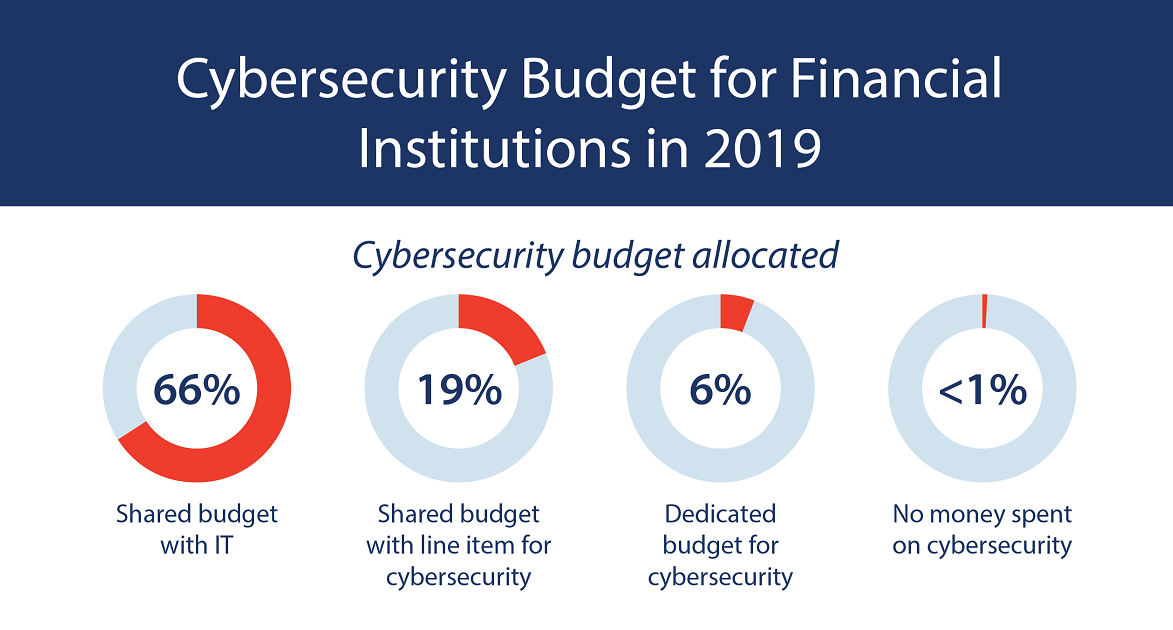 Cybersecurity Budget for Financial Institutions in 2019

Cybersecurity budget allocated

66%
Shared budget with IT

19%
Shared budget with line item for cybersecurity

6%
Dedicated budget for cybersecurity

<1%
No money spent on cybersecurity